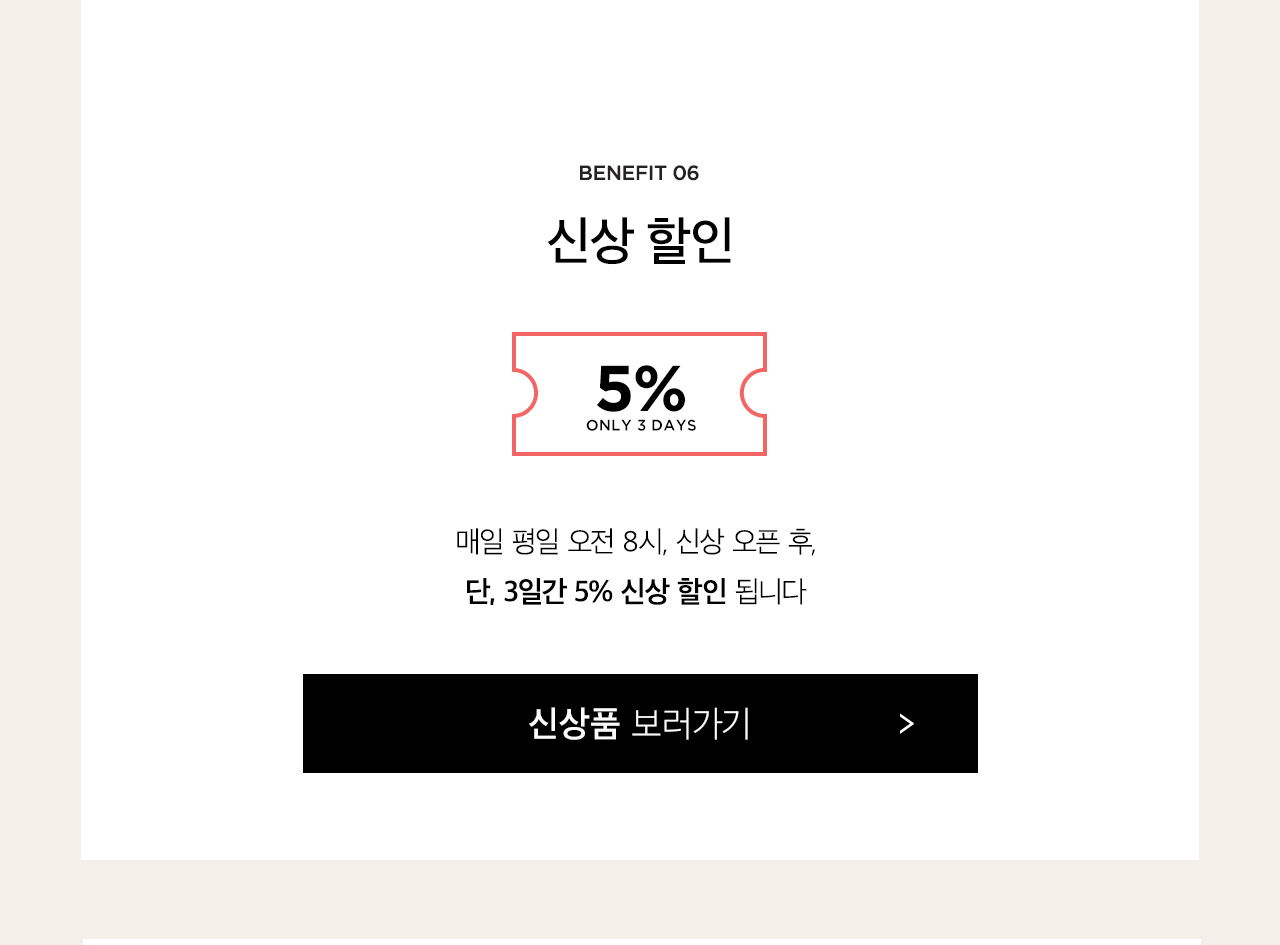 BENEFIT 06

신상 할인

5%
ONLY 3 DAYS

매일 평일 오전 8시, 신상 오픈 후,
단, 3일간 5% 신상 할인 됩니다

신상품 보러가기 >